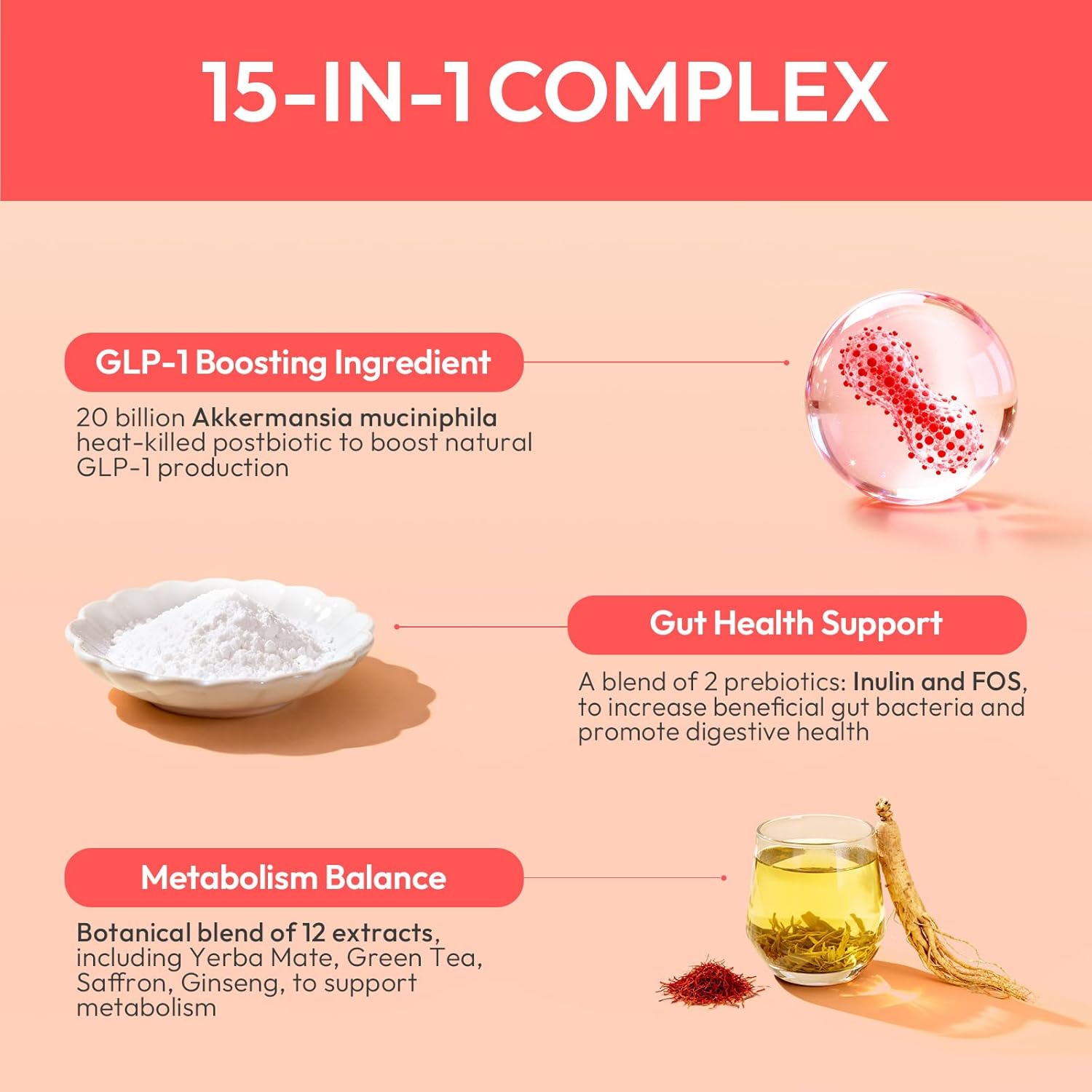 15-IN-1 COMPLEX

GLP-1 Boosting Ingredient

20 billion Akkermansia muciniphila heat-killed postbiotic to boost natural GLP-1 production

Gut Health Support

A blend of 2 prebiotics: Inulin and FOS, to increase beneficial gut bacteria and promote digestive health

Metabolism Balance

Botanical blend of 12 extracts, including Yerba Mate, Green Tea, Saffron, Ginseng, to support metabolism